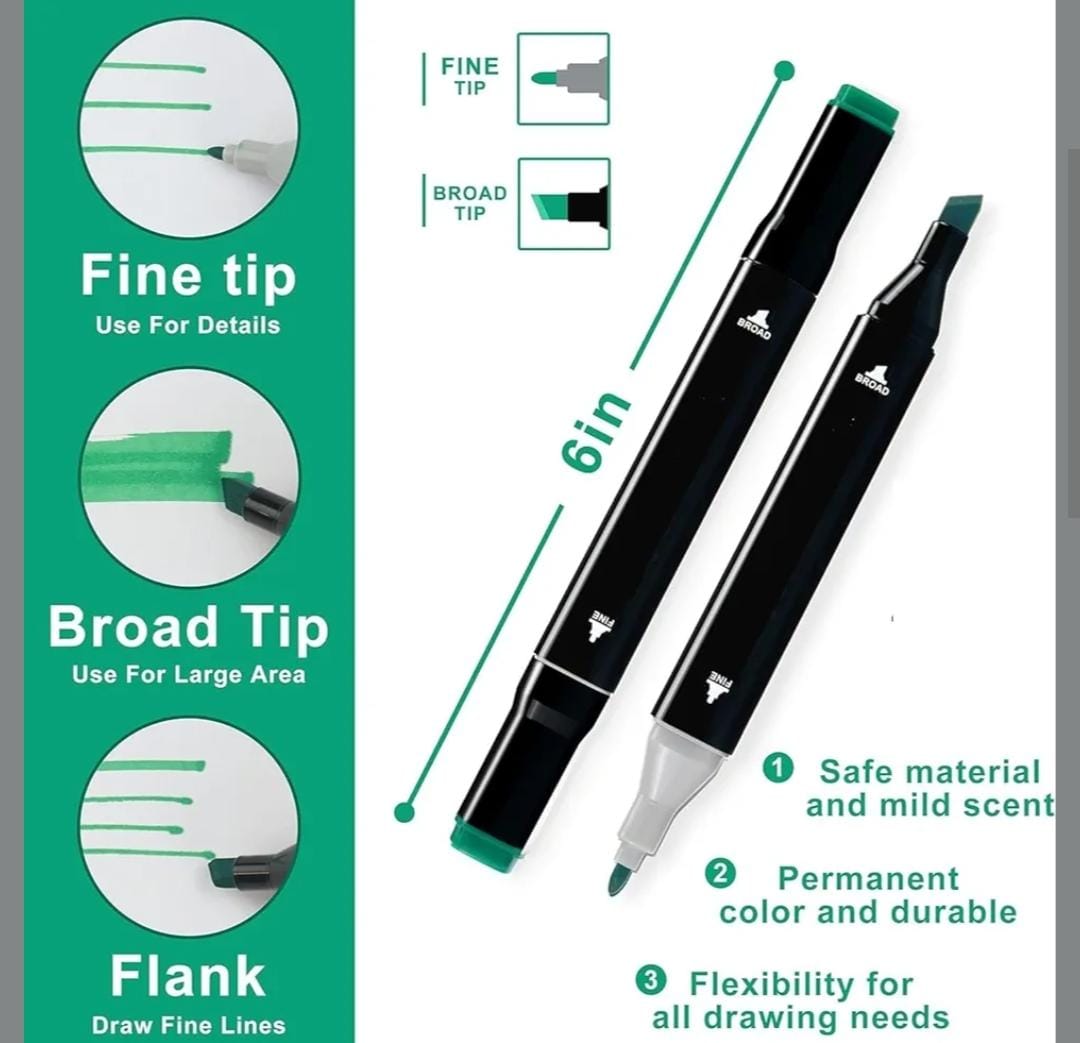 Fine tip
Use For Details

Broad Tip
Use For Large Area

Flank
Draw Fine Lines

FINE TIP

BROAD TIP

6in

BROAD

FINE

BROAD

FINE

1 Safe material and mild scent

2 Permanent color and durable

3 Flexibility for all drawing needs